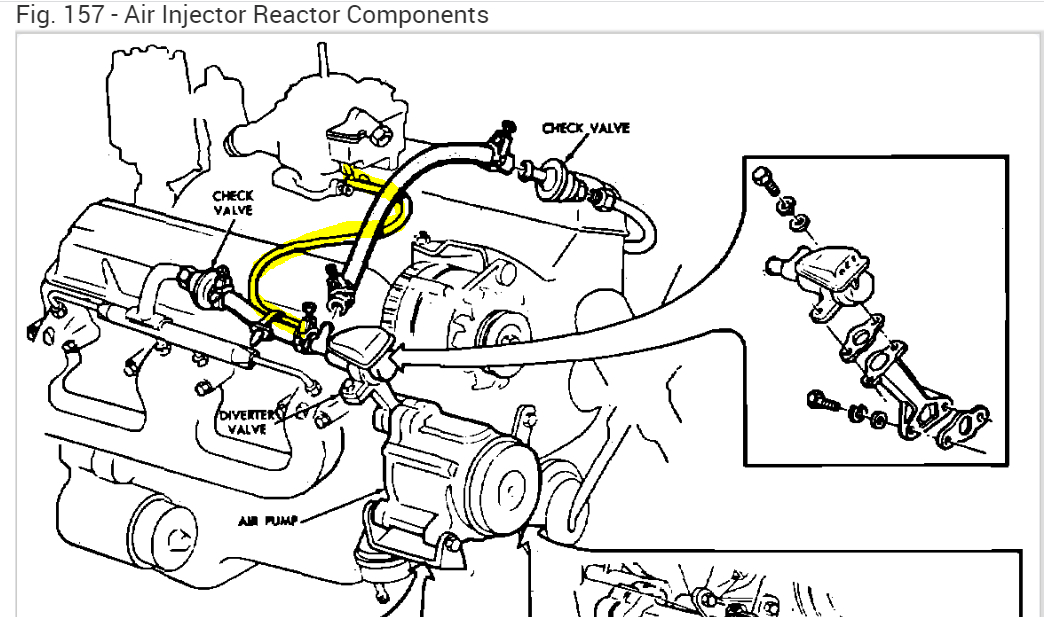 Fig. 157 - Air Injector Reactor Components

CHECK VALVE

CHECK VALVE

DIVERTER VALVE

AIR PUMP