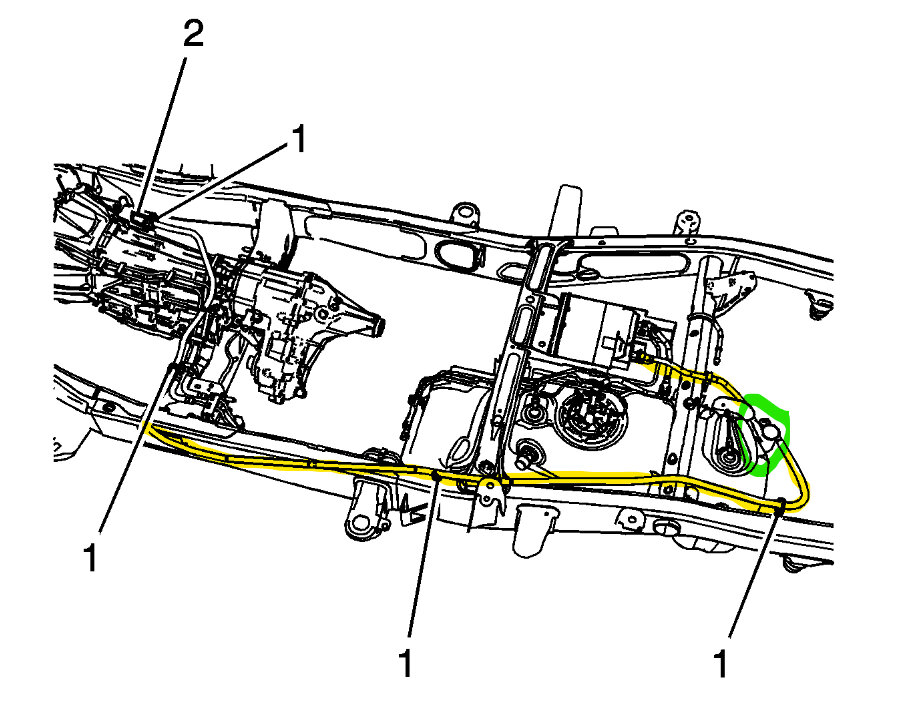 2
1
1
1
1