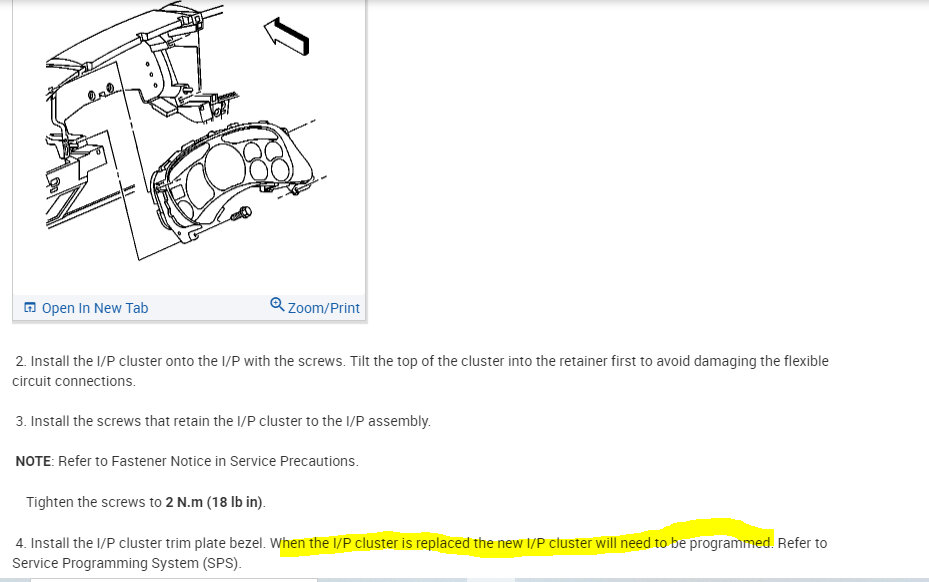 Open In New Tab

Zoom/Print

2. Install the I/P cluster onto the I/P with the screws. Tilt the top of the cluster into the retainer first to avoid damaging the flexible circuit connections.

3. Install the screws that retain the I/P cluster to the I/P assembly.

NOTE: Refer to Fastener Notice in Service Precautions.

Tighten the screws to 2 N.m (18 lb in).

4. Install the I/P cluster trim plate bezel. When the I/P cluster is replaced the new I/P cluster will need to be programmed. Refer to Service Programming System (SPS).