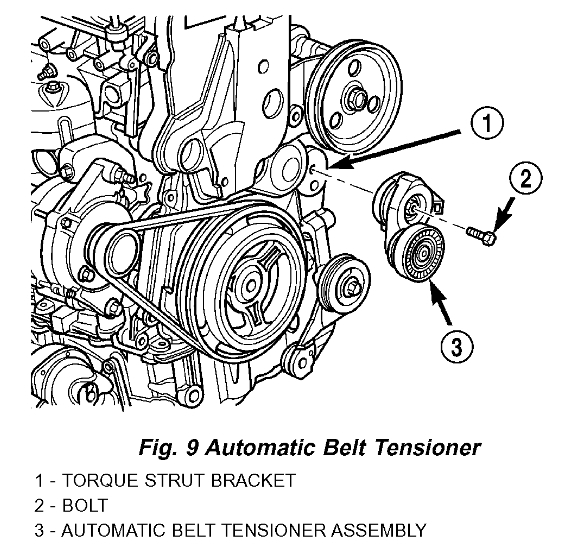 1

2

3

Fig. 9 Automatic Belt Tensioner

1 - TORQUE STRUT BRACKET
2 - BOLT
3 - AUTOMATIC BELT TENSIONER ASSEMBLY