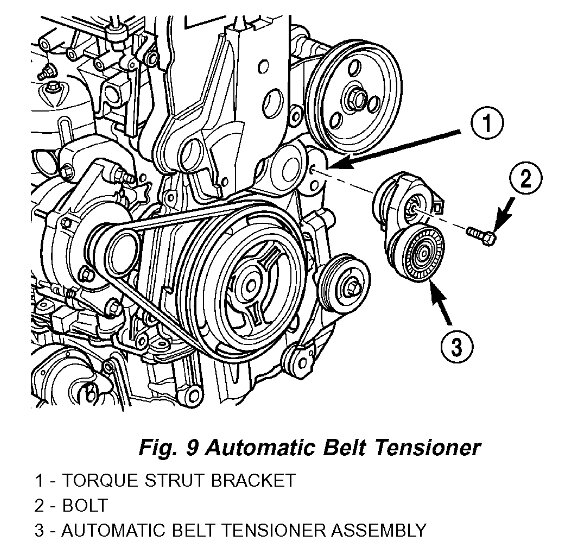 1

2

3

Fig. 9 Automatic Belt Tensioner

1 - TORQUE STRUT BRACKET
2 - BOLT
3 - AUTOMATIC BELT TENSIONER ASSEMBLY