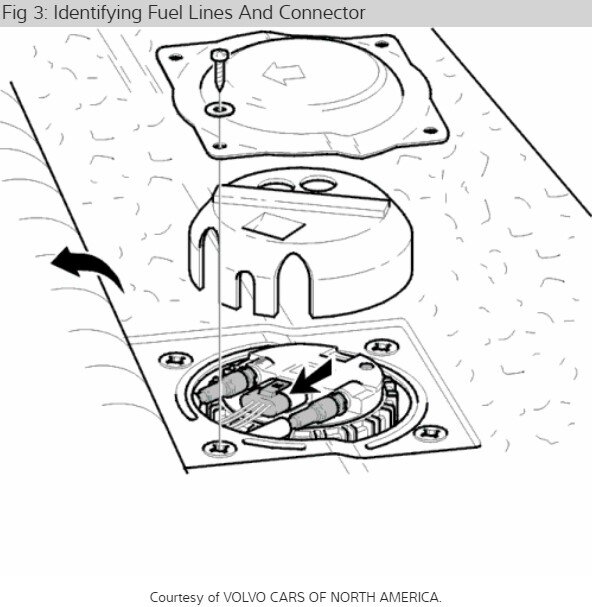 Fig 3: Identifying Fuel Lines And Connector

Courtesy of VOLVO CARS OF NORTH AMERICA.