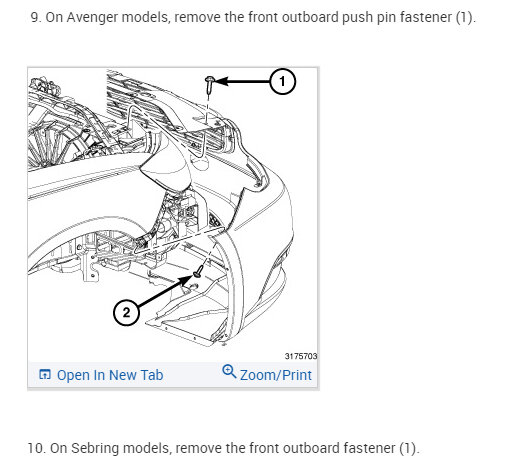 9. On Avenger models, remove the front outboard push pin fastener (1).

1

2

3175703

Open In New Tab

Zoom/Print

10. On Sebring models, remove the front outboard fastener (1).