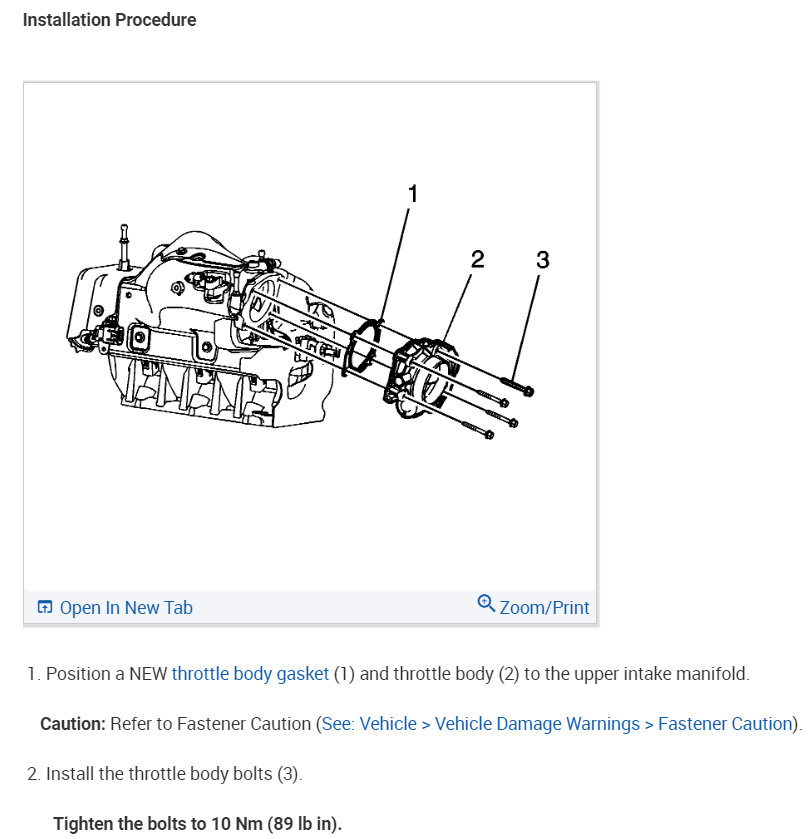 Installation Procedure

1

2

3

Open In New Tab

Zoom/Print

1. Position a NEW throttle body gasket (1) and throttle body (2) to the upper intake manifold.

Caution: Refer to Fastener Caution (See: Vehicle > Vehicle Damage Warnings > Fastener Caution).

2. Install the throttle body bolts (3).

Tighten the bolts to 10 Nm (89 lb in).