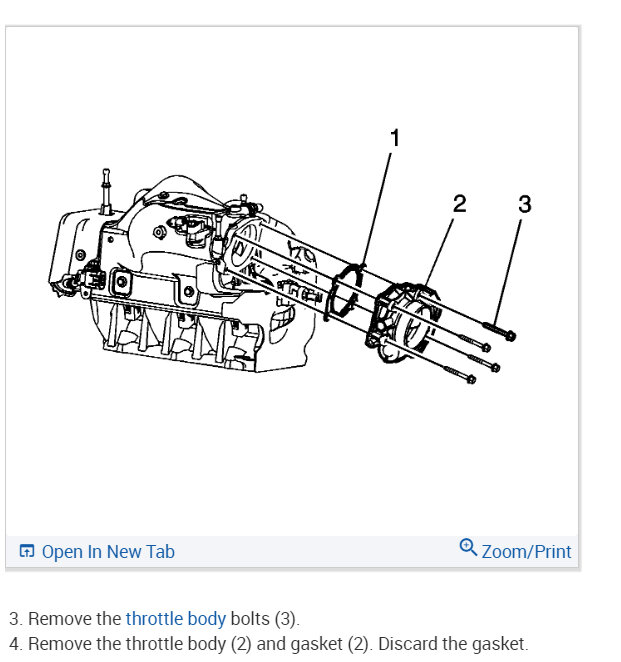 1
2
3

Open In New Tab
Zoom/Print

3. Remove the throttle body bolts (3).
4. Remove the throttle body (2) and gasket (2). Discard the gasket.