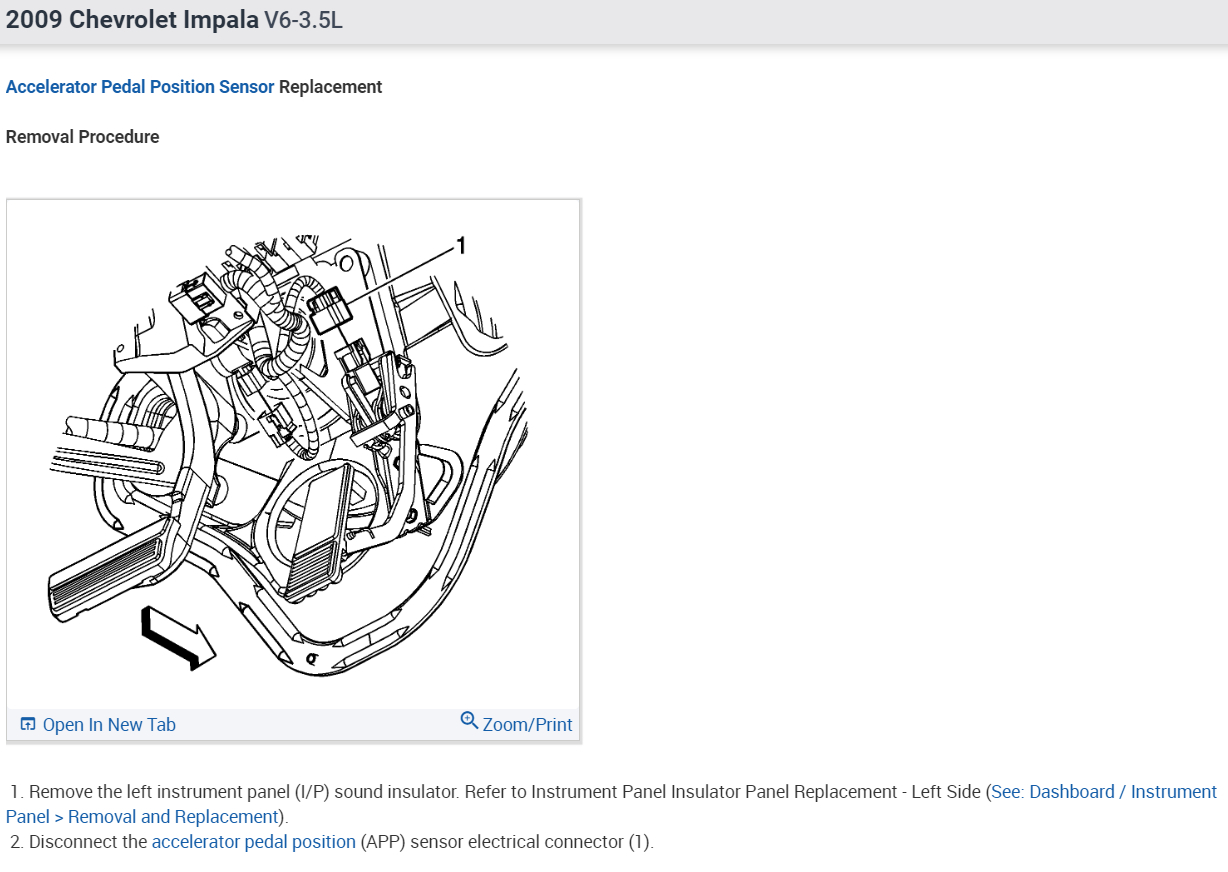 2009 Chevrolet Impala V6-3.5L

Accelerator Pedal Position Sensor Replacement

Removal Procedure

1

Open In New Tab

Zoom/Print

1. Remove the left instrument panel (I/P) sound insulator. Refer to Instrument Panel Insulator Panel Replacement - Left Side (See: Dashboard / Instrument Panel > Removal and Replacement).
2. Disconnect the accelerator pedal position (APP) sensor electrical connector (1).