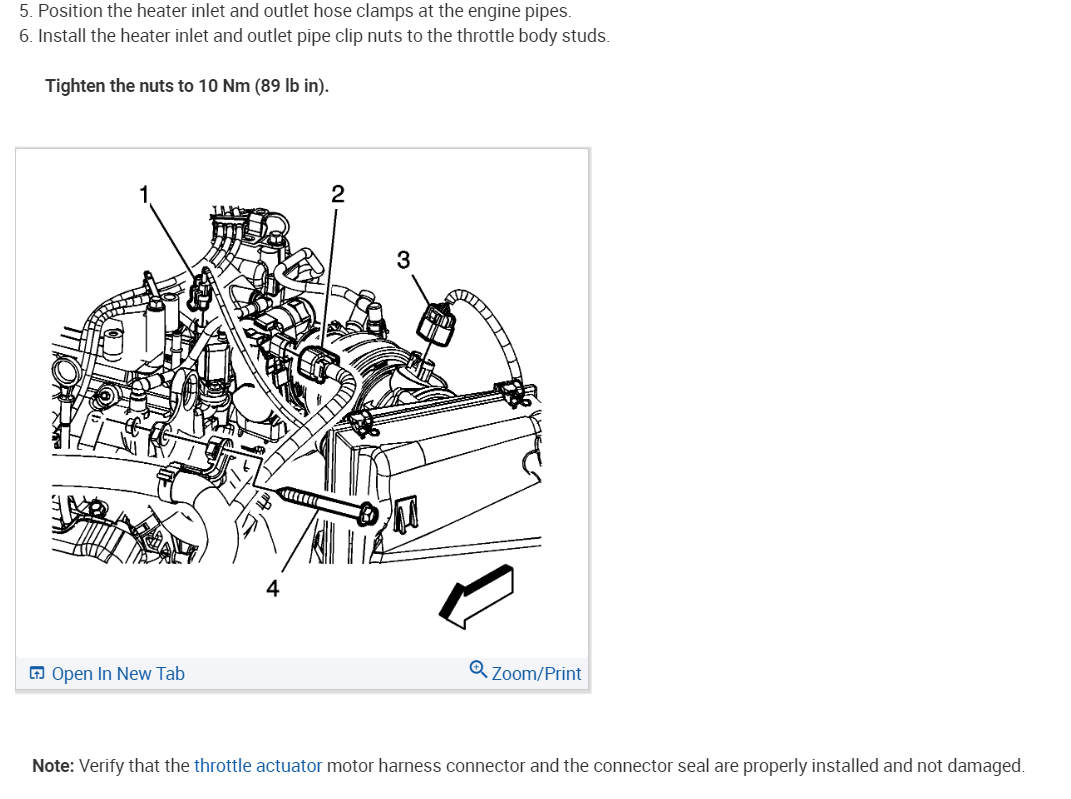 5. Position the heater inlet and outlet hose clamps at the engine pipes.
6. Install the heater inlet and outlet pipe clip nuts to the throttle body studs.

Tighten the nuts to 10 Nm (89 lb in).

1
2
3
4

Open In New Tab
Zoom/Print

Note: Verify that the throttle actuator motor harness connector and the connector seal are properly installed and not damaged.