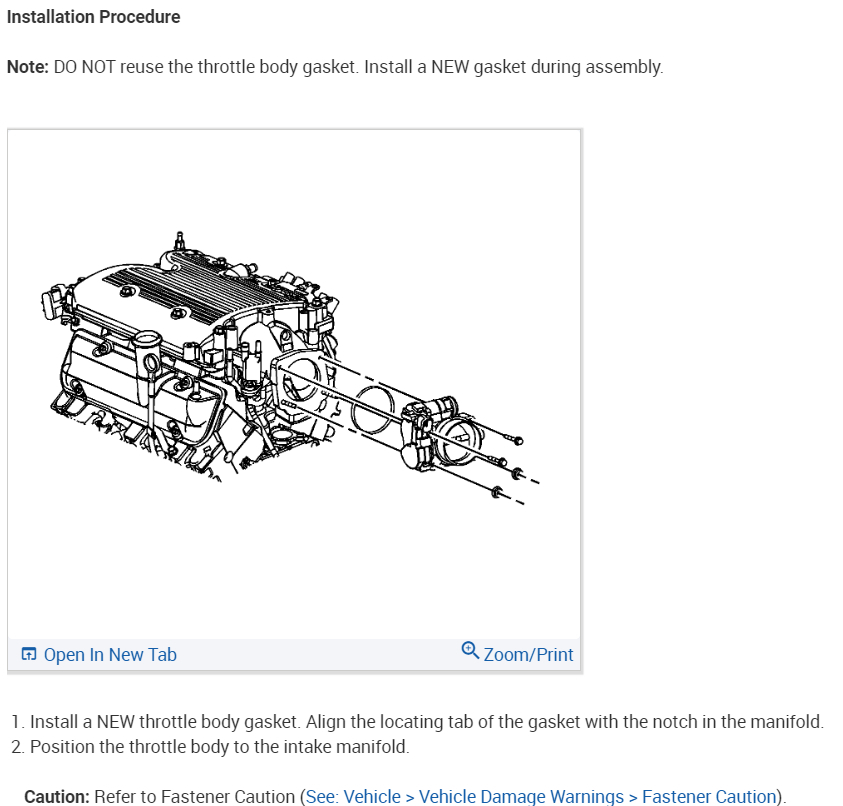 Installation Procedure

Note: DO NOT reuse the throttle body gasket. Install a NEW gasket during assembly.

Open In New Tab

Zoom/Print

1. Install a NEW throttle body gasket. Align the locating tab of the gasket with the notch in the manifold.
2. Position the throttle body to the intake manifold.

Caution: Refer to Fastener Caution (See: Vehicle > Vehicle Damage Warnings > Fastener Caution).