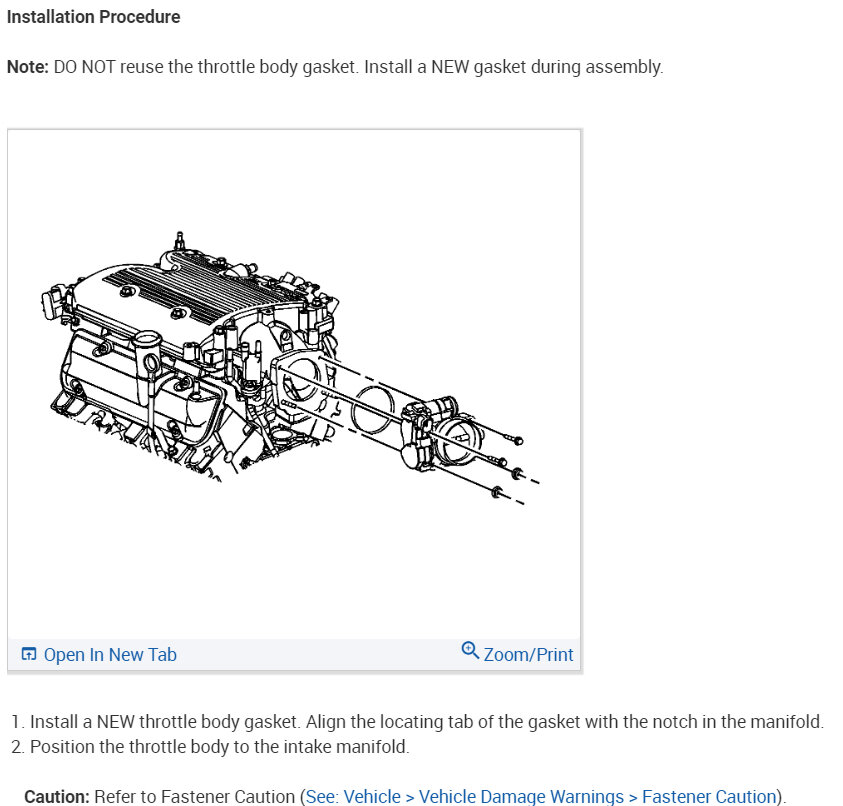 Installation Procedure

Note: DO NOT reuse the throttle body gasket. Install a NEW gasket during assembly.

Open In New Tab
Zoom/Print

1. Install a NEW throttle body gasket. Align the locating tab of the gasket with the notch in the manifold.
2. Position the throttle body to the intake manifold.

Caution: Refer to Fastener Caution (See: Vehicle > Vehicle Damage Warnings > Fastener Caution).