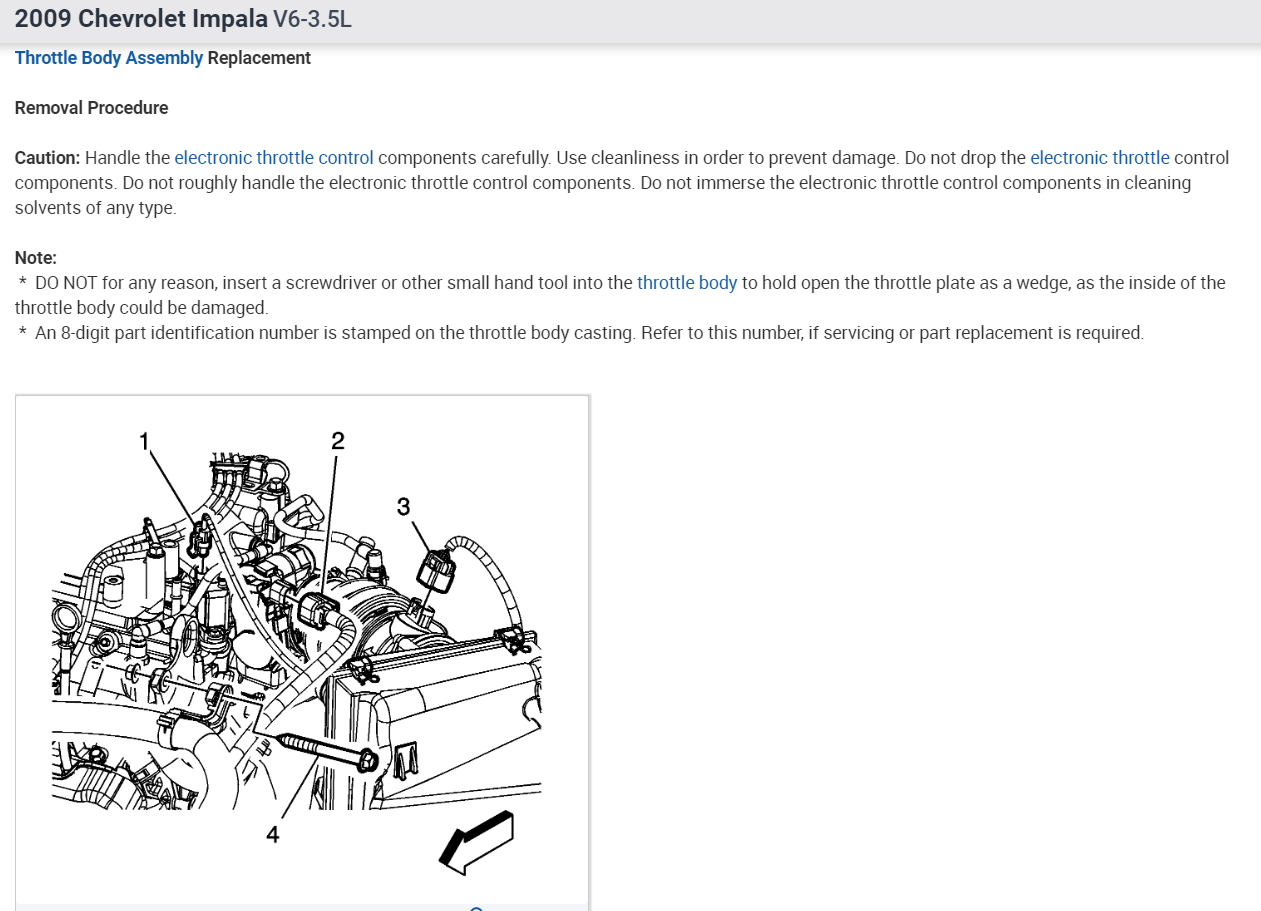 2009 Chevrolet Impala V6-3.5L

Throttle Body Assembly Replacement

Removal Procedure

Caution: Handle the electronic throttle control components carefully. Use cleanliness in order to prevent damage. Do not drop the electronic throttle control components. Do not roughly handle the electronic throttle control components. Do not immerse the electronic throttle control components in cleaning solvents of any type.

Note:
* DO NOT for any reason, insert a screwdriver or other small hand tool into the throttle body to hold open the throttle plate as a wedge, as the inside of the throttle body could be damaged.
* An 8-digit part identification number is stamped on the throttle body casting. Refer to this number, if servicing or part replacement is required.

1
2
3
4