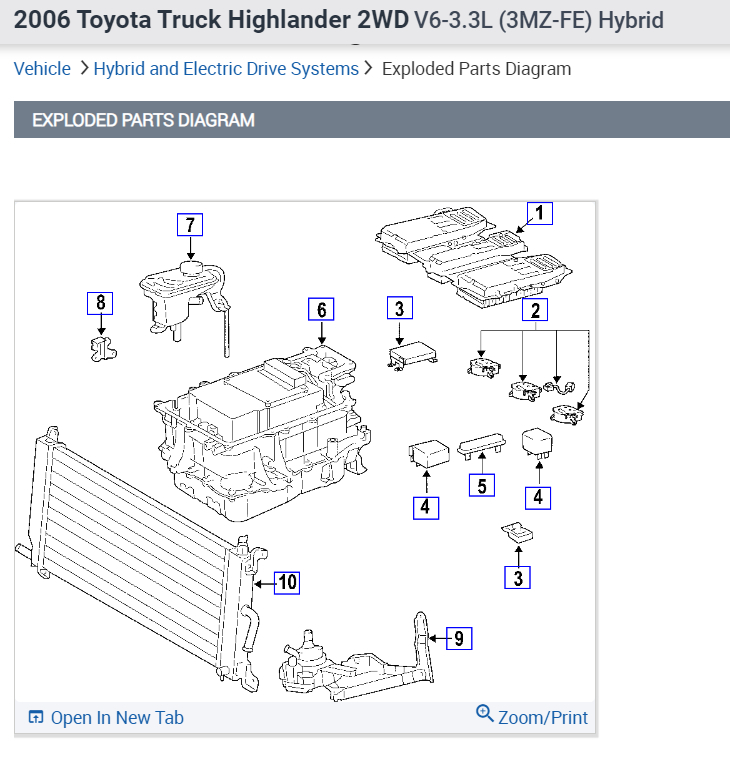 2006 Toyota Truck Highlander 2WD V6-3.3L (3MZ-FE) Hybrid

Vehicle > Hybrid and Electric Drive Systems > Exploded Parts Diagram

EXPLODED PARTS DIAGRAM

7
1
8
6
3
2
4
5
4
3
10
9

Open In New Tab
Zoom/Print