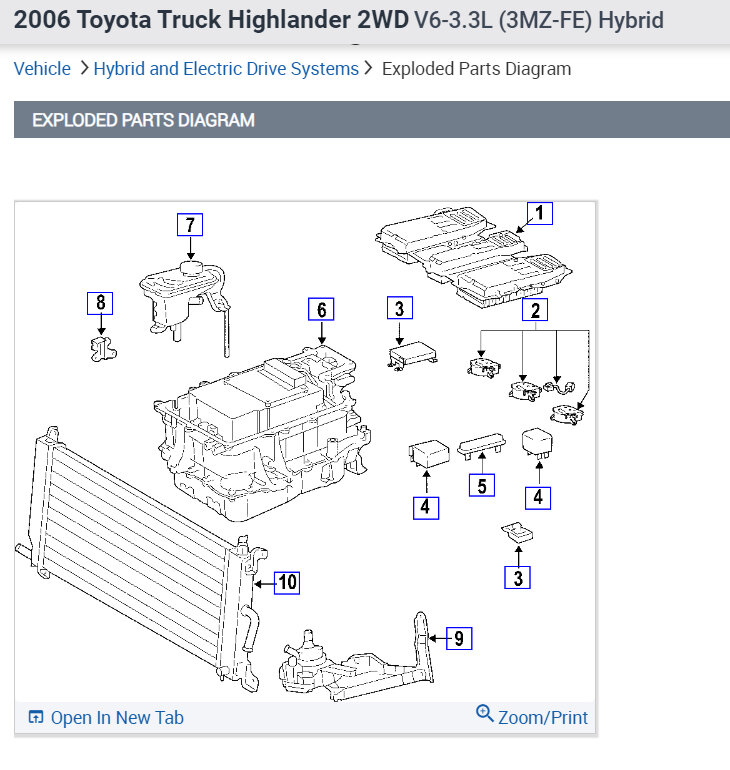 2006 Toyota Truck Highlander 2WD V6-3.3L (3MZ-FE) Hybrid

Vehicle > Hybrid and Electric Drive Systems > Exploded Parts Diagram

EXPLODED PARTS DIAGRAM

7
1
8
6
3
2
4
5
4
3
10
9

Open In New Tab
Zoom/Print