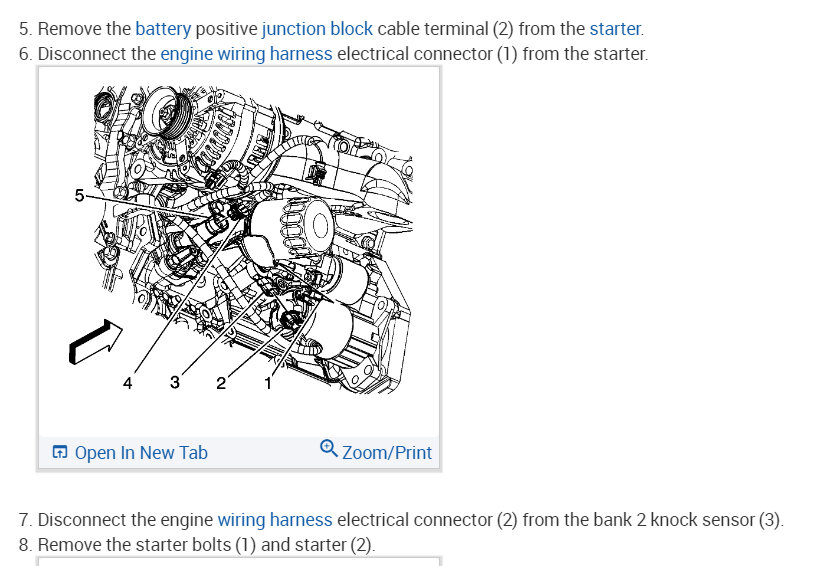 5. Remove the battery positive junction block cable terminal (2) from the starter.
6. Disconnect the engine wiring harness electrical connector (1) from the starter.

5
4
3
2
1

Open In New Tab
Zoom/Print

7. Disconnect the engine wiring harness electrical connector (2) from the bank 2 knock sensor (3).
8. Remove the starter bolts (1) and starter (2).