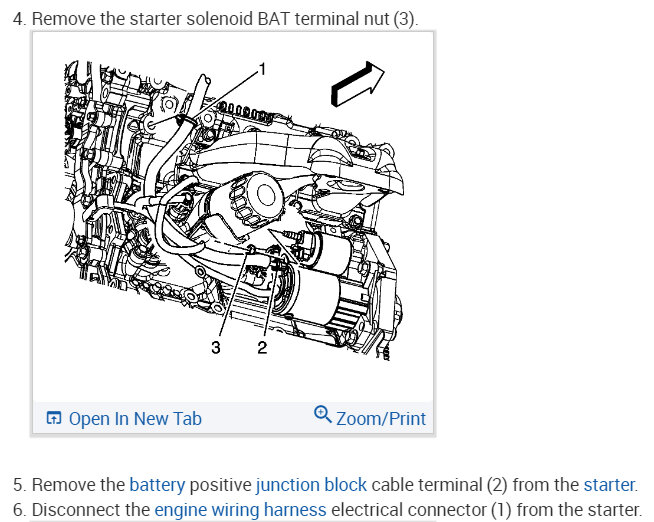 4. Remove the starter solenoid BAT terminal nut (3).

1

3 2

Open In New Tab

Zoom/Print

5. Remove the battery positive junction block cable terminal (2) from the starter.
6. Disconnect the engine wiring harness electrical connector (1) from the starter.