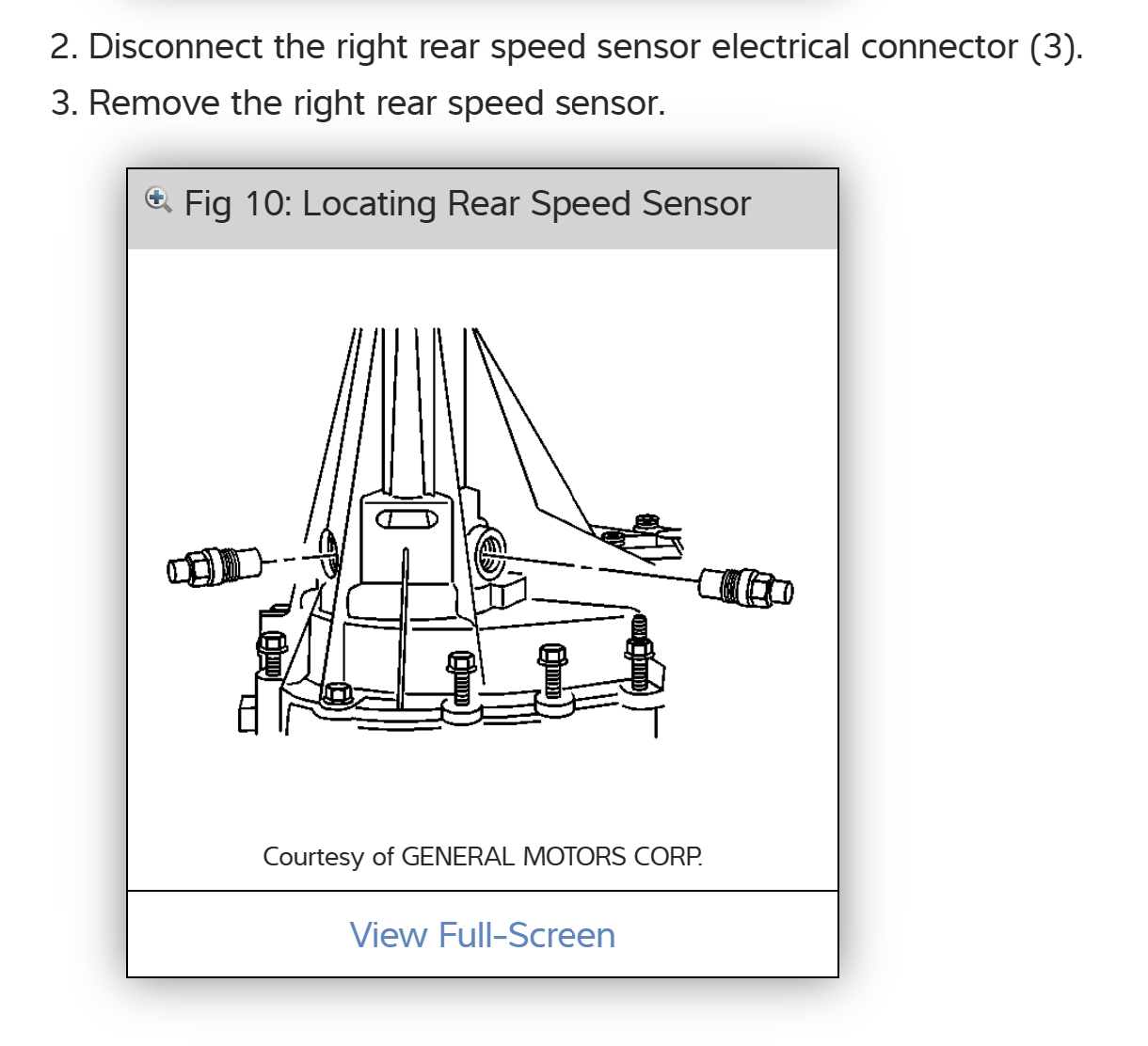 2. Disconnect the right rear speed sensor electrical connector (3).

3. Remove the right rear speed sensor.

Fig 10: Locating Rear Speed Sensor

Courtesy of GENERAL MOTORS CORP.

View Full-Screen