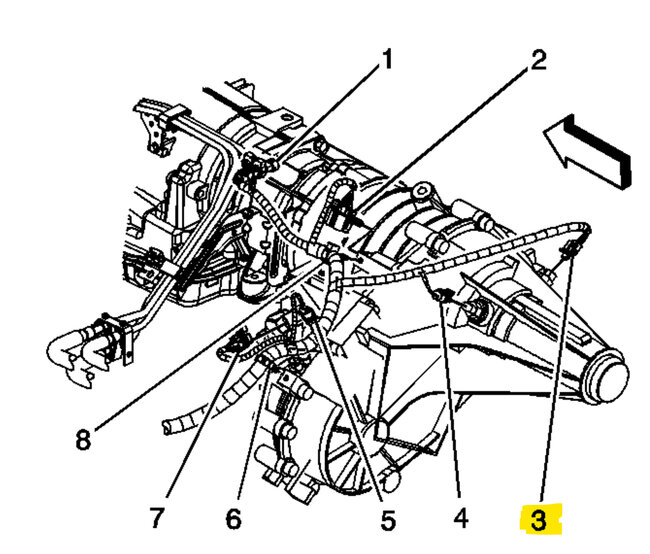 1
2
8
7
6
5
4
3