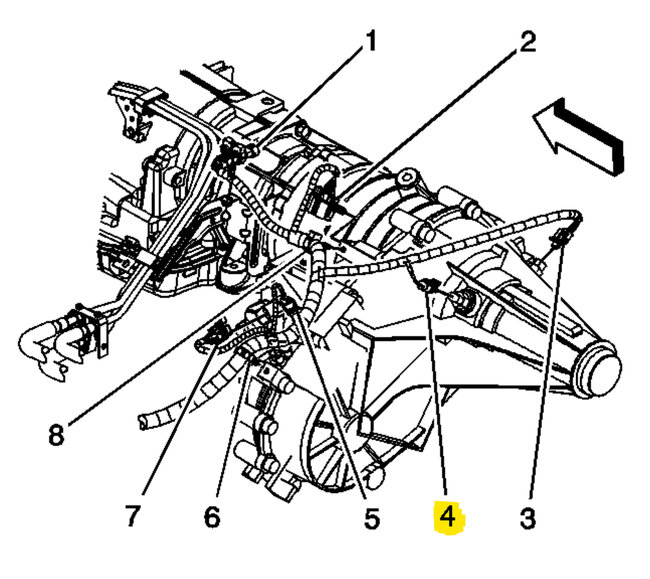 1
2
8
7
6
5
4
3