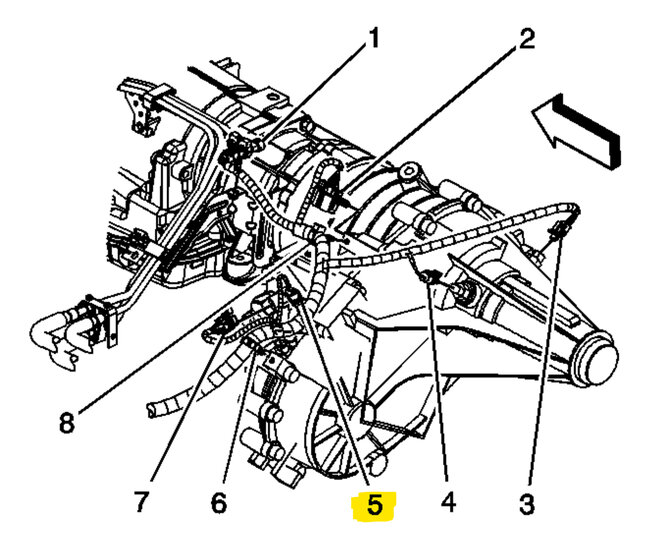 1
2
8
7
6
5
4
3