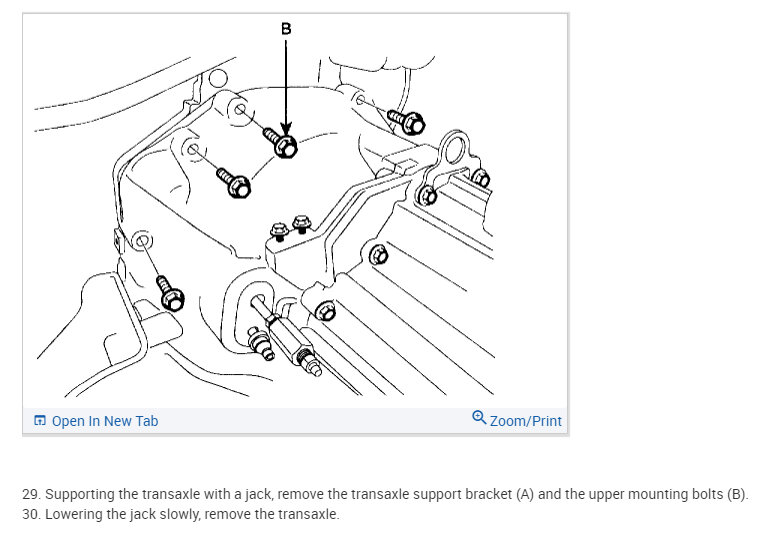 B

Open In New Tab

Zoom/Print

29. Supporting the transaxle with a jack, remove the transaxle support bracket (A) and the upper mounting bolts (B).
30. Lowering the jack slowly, remove the transaxle.