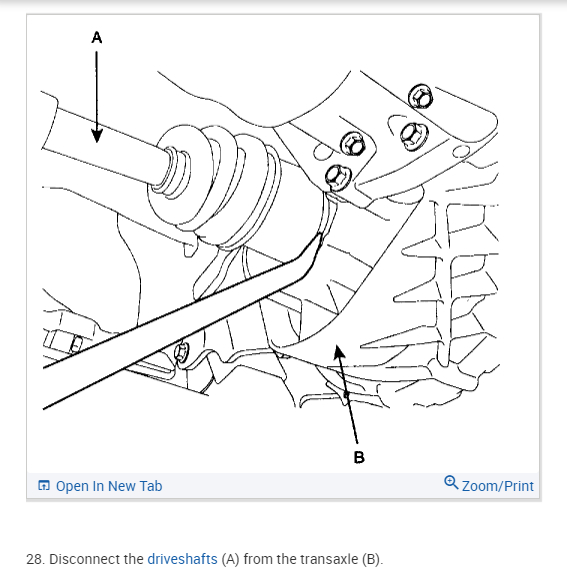 A

B

Open In New Tab

Zoom/Print

28. Disconnect the driveshafts (A) from the transaxle (B).