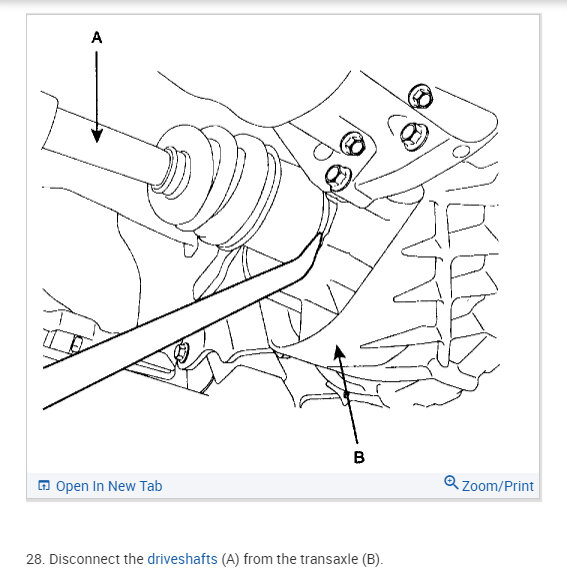 A

B

Open In New Tab

Zoom/Print

28. Disconnect the driveshafts (A) from the transaxle (B).