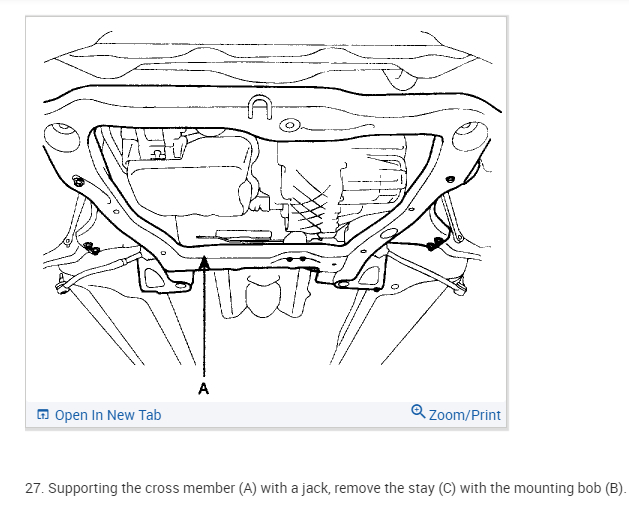 A

Open In New Tab

Zoom/Print

27. Supporting the cross member (A) with a jack, remove the stay (C) with the mounting bob (B).