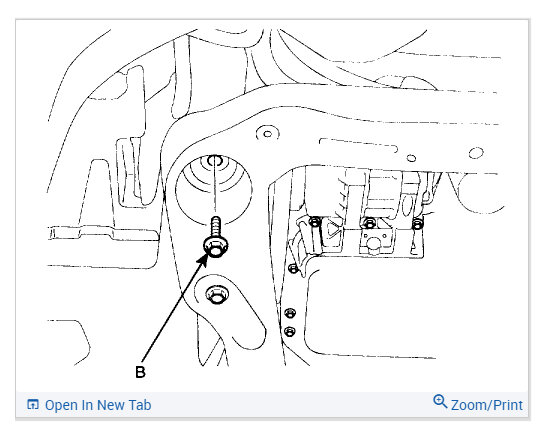 B

Open In New Tab

Zoom/Print