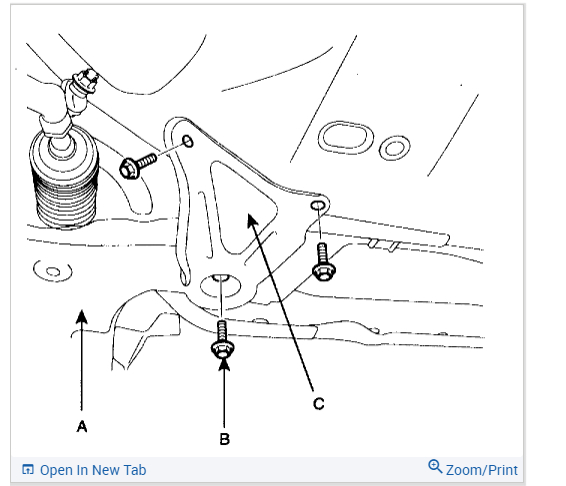 A

B

C

Open In New Tab

Zoom/Print