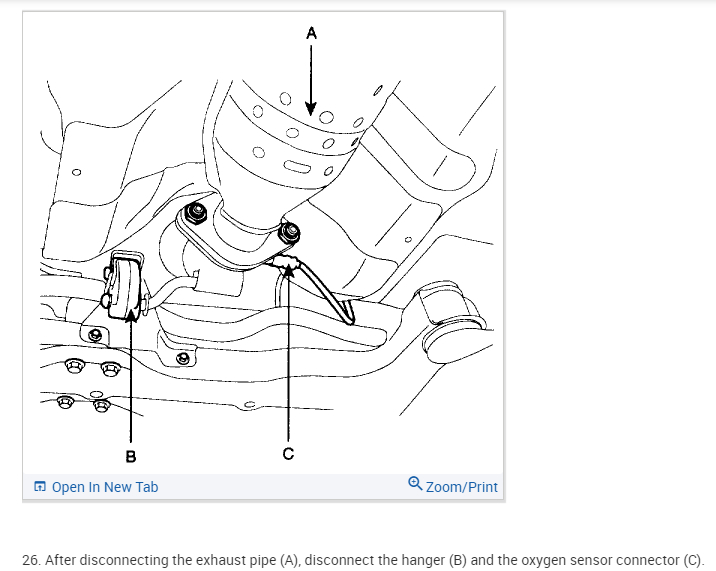 A

B

C

Open In New Tab

Zoom/Print

26. After disconnecting the exhaust pipe (A), disconnect the hanger (B) and the oxygen sensor connector (C).