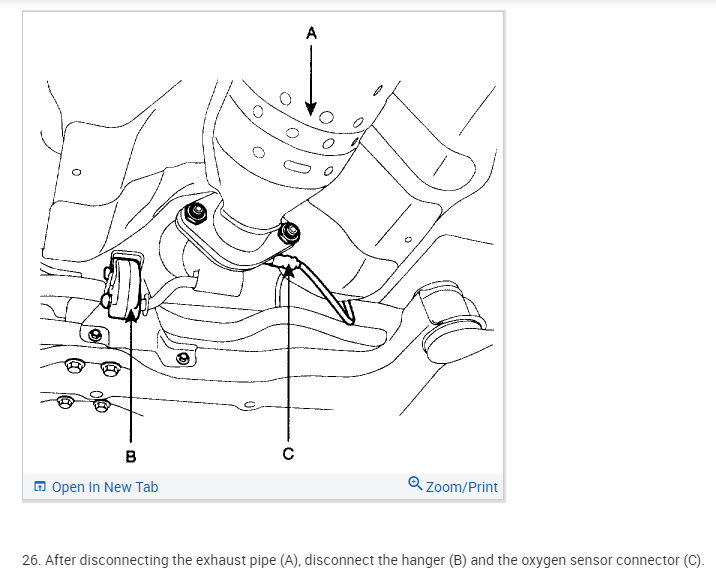 A

B

C

Open In New Tab

Zoom/Print

26. After disconnecting the exhaust pipe (A), disconnect the hanger (B) and the oxygen sensor connector (C).