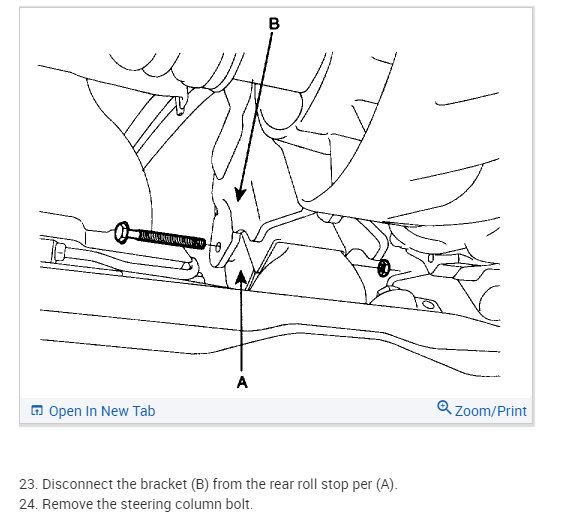 B

A

Open In New Tab

Zoom/Print

23. Disconnect the bracket (B) from the rear roll stop per (A).
24. Remove the steering column bolt.