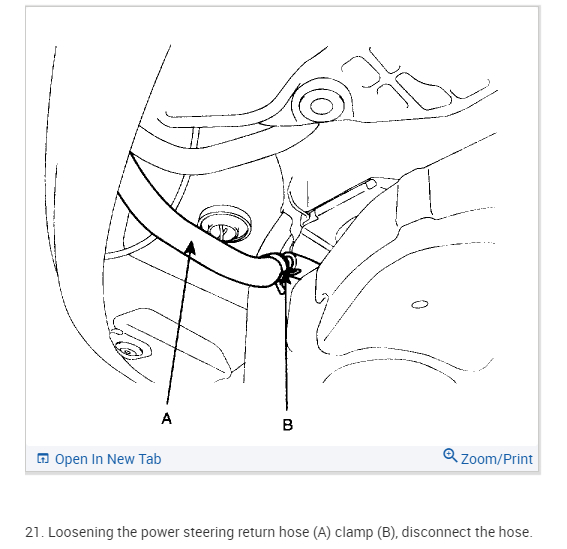 A

B

Open In New Tab

Zoom/Print

21. Loosening the power steering return hose (A) clamp (B), disconnect the hose.