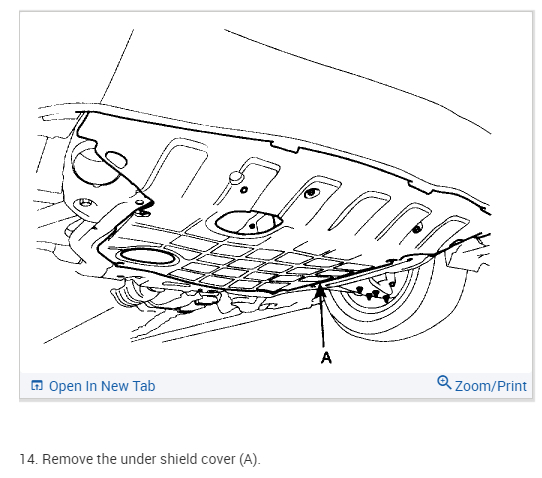 A

Open In New Tab

Zoom/Print

14. Remove the under shield cover (A).