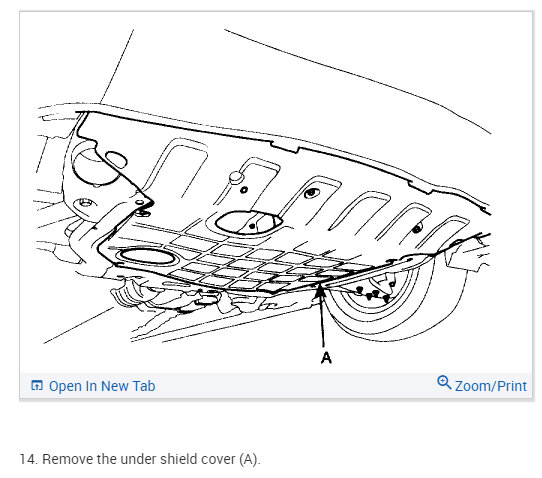 A

Open In New Tab

Zoom/Print

14. Remove the under shield cover (A).