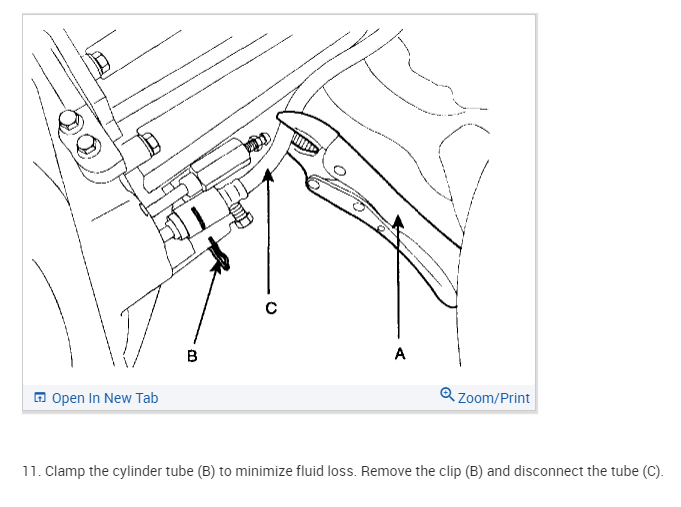 C

B

A

Open In New Tab

Zoom/Print

11. Clamp the cylinder tube (B) to minimize fluid loss. Remove the clip (B) and disconnect the tube (C).