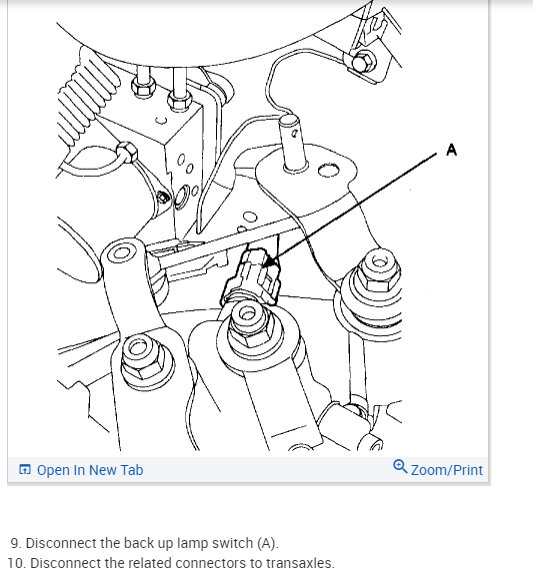 A

Open In New Tab

Zoom/Print

9. Disconnect the back up lamp switch (A).
10. Disconnect the related connectors to transaxles.