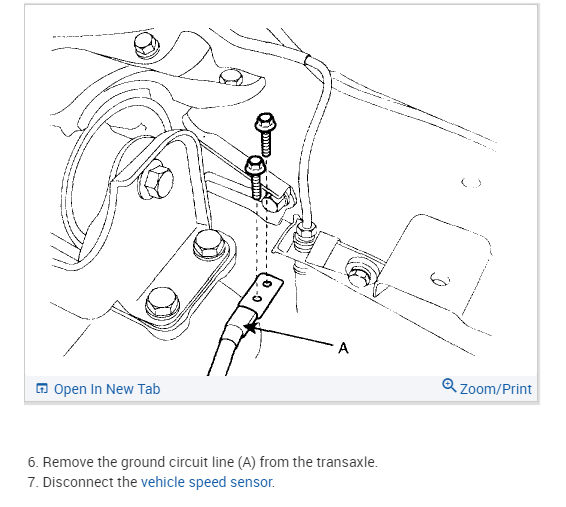 A

Open In New Tab

Zoom/Print

6. Remove the ground circuit line (A) from the transaxle.
7. Disconnect the vehicle speed sensor.