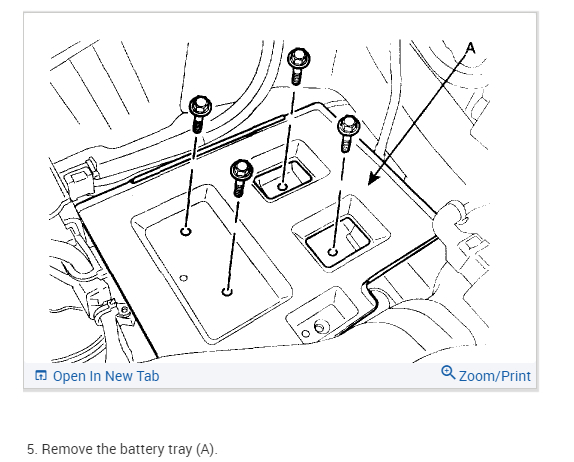 A

Open In New Tab

Zoom/Print

5. Remove the battery tray (A).