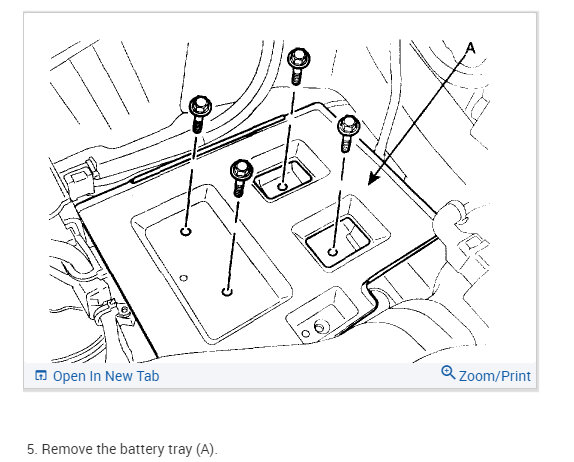 A

Open In New Tab

Zoom/Print

5. Remove the battery tray (A).