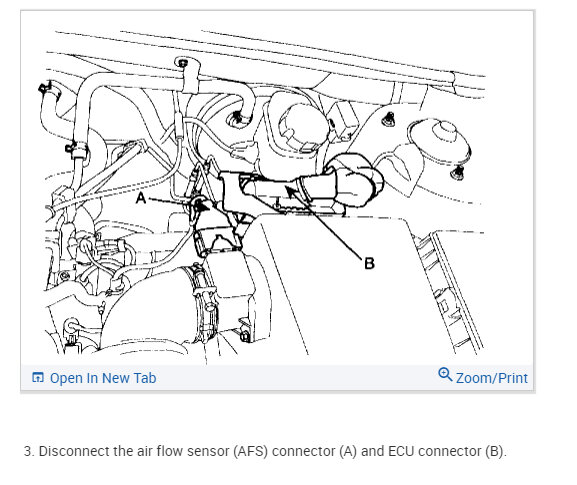 A

B

Open In New Tab

Zoom/Print

3. Disconnect the air flow sensor (AFS) connector (A) and ECU connector (B).