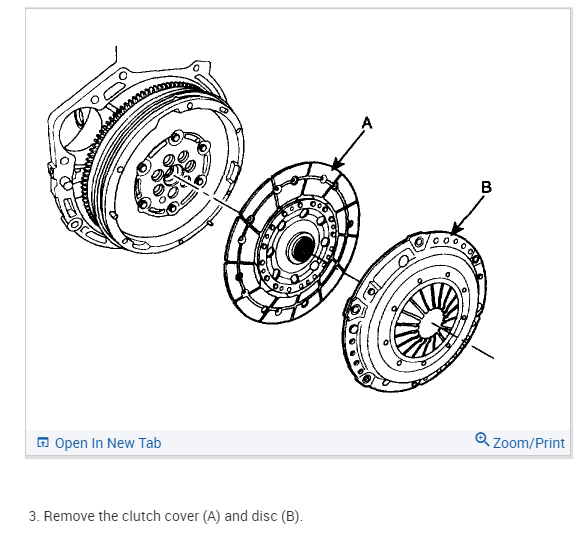 A

B

Open In New Tab

Zoom/Print

3. Remove the clutch cover (A) and disc (B).