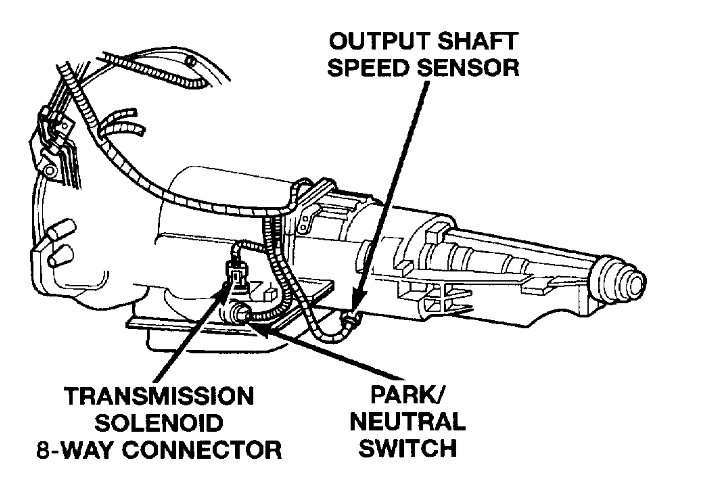 OUTPUT SHAFT SPEED SENSOR

TRANSMISSION SOLENOID 8-WAY CONNECTOR

PARK/ NEUTRAL SWITCH