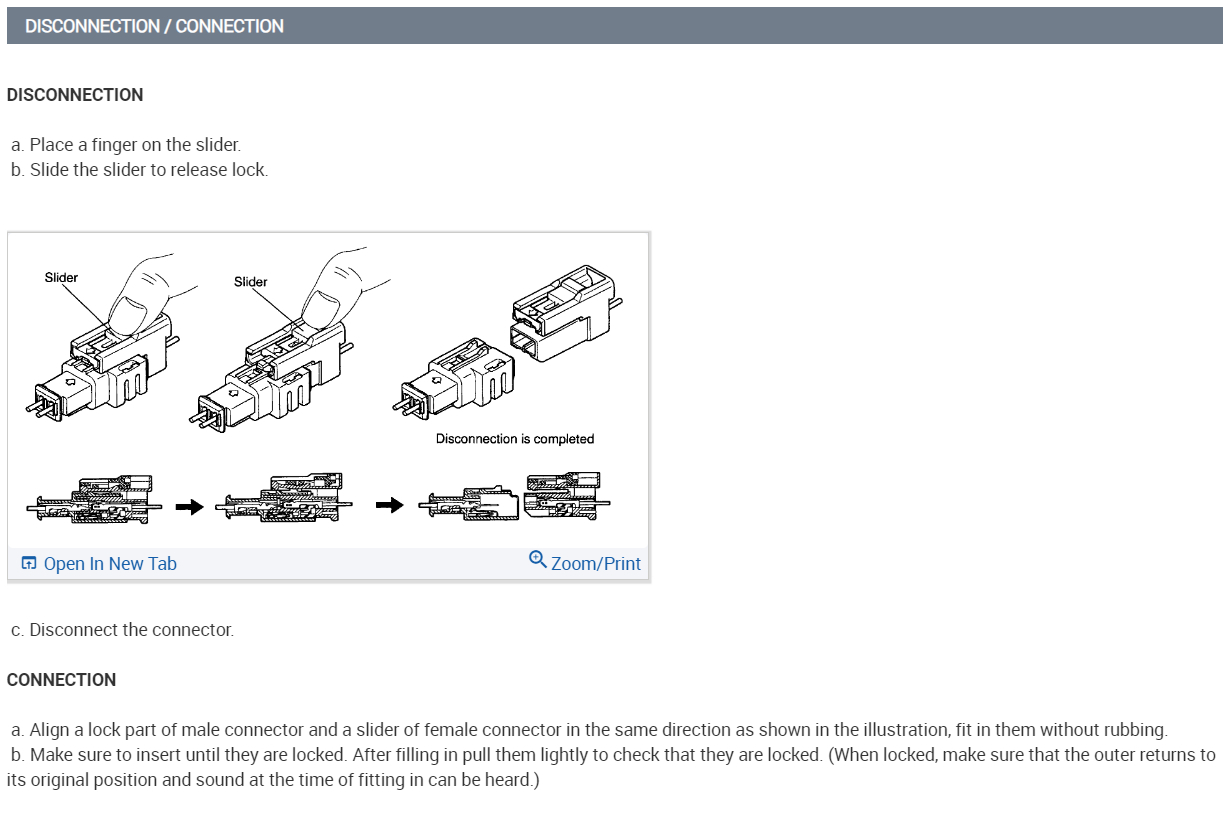 DISCONNECTION / CONNECTION

DISCONNECTION

a. Place a finger on the slider.
b. Slide the slider to release lock.

Slider

Slider

Disconnection is completed

Open In New Tab

Zoom/Print

c. Disconnect the connector.

CONNECTION

a. Align a lock part of male connector and a slider of female connector in the same direction as shown in the illustration, fit in them without rubbing.
b. Make sure to insert until they are locked. After filling in pull them lightly to check that they are locked. (When locked, make sure that the outer returns to its original position and sound at the time of fitting in can be heard.)