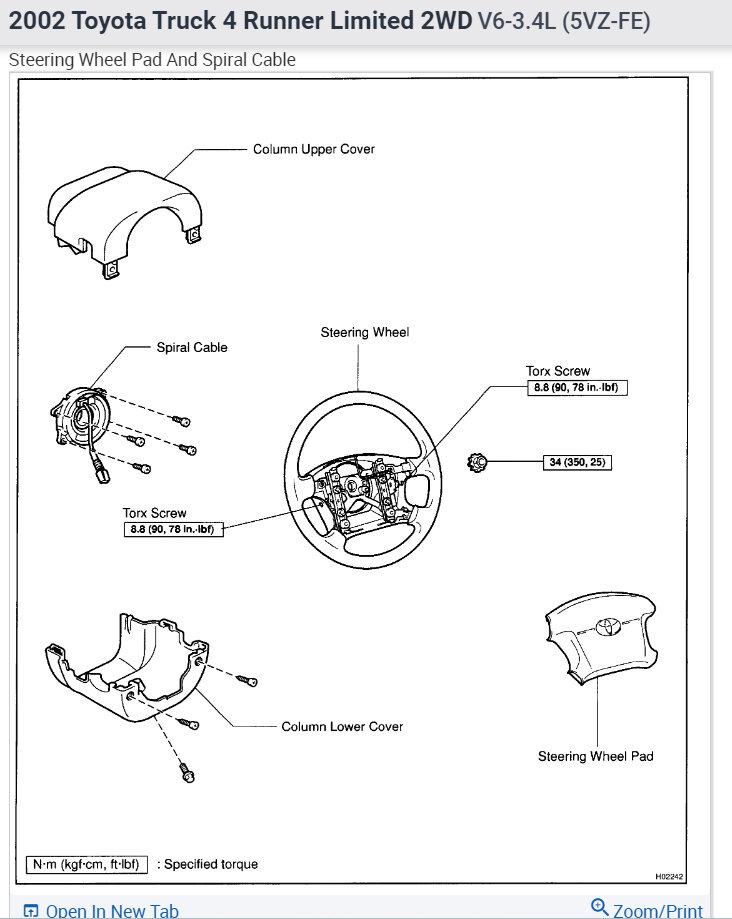 2002 Toyota Truck 4 Runner Limited 2WD V6-3.4L (5VZ-FE)

Steering Wheel Pad And Spiral Cable

Column Upper Cover

Spiral Cable

Steering Wheel

Torx Screw
8.8 (90, 78 in.·lbf)

34 (350, 25)

Torx Screw
8.8 (90, 78 in.·lbf)

Column Lower Cover

Steering Wheel Pad

N·m (kgf·cm, ft·lbf) : Specified torque

H02242

Open In New Tab

Zoom/Print