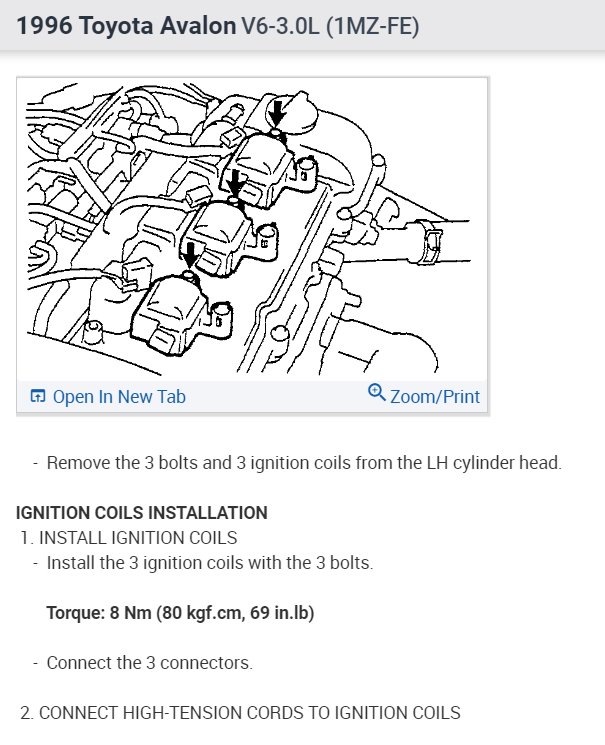 1996 Toyota Avalon V6-3.0L (1MZ-FE)

Open In New Tab

Zoom/Print

- Remove the 3 bolts and 3 ignition coils from the LH cylinder head.

IGNITION COILS INSTALLATION

1. INSTALL IGNITION COILS

- Install the 3 ignition coils with the 3 bolts.

Torque: 8 Nm (80 kgf.cm, 69 in.lb)

- Connect the 3 connectors.

2. CONNECT HIGH-TENSION CORDS TO IGNITION COILS