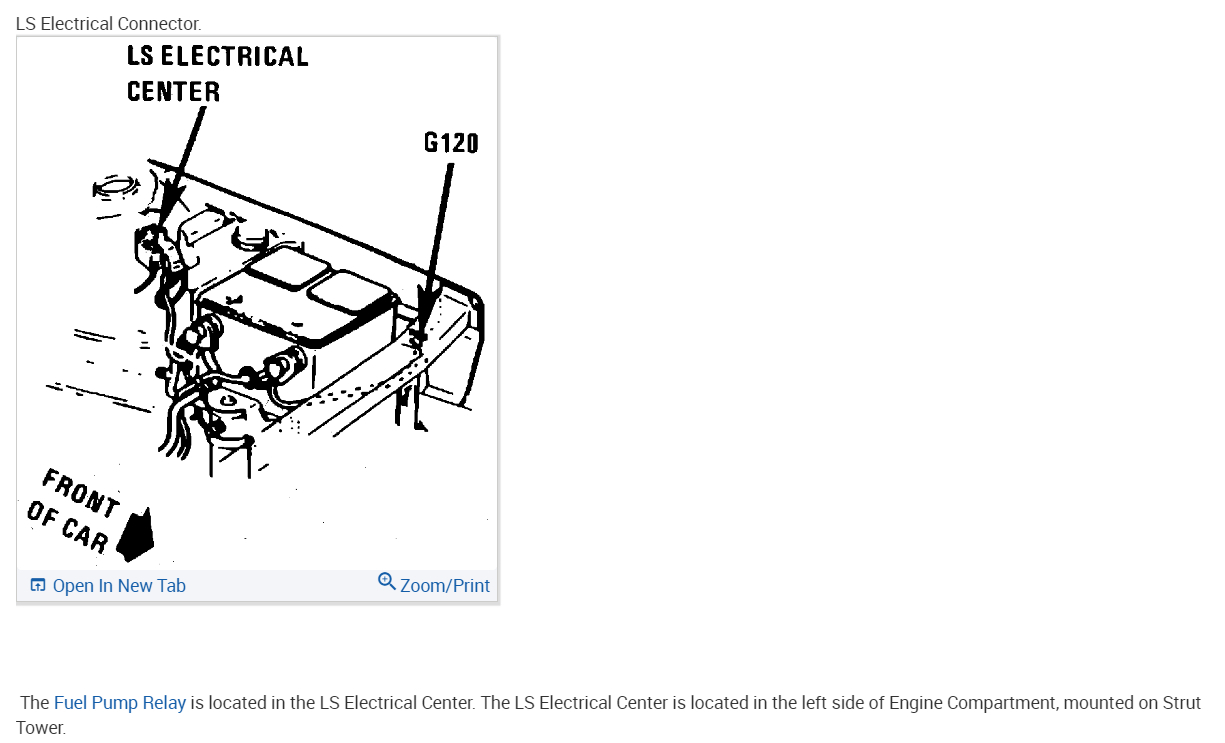 LS Electrical Connector.

LS ELECTRICAL CENTER

G120

FRONT OF CAR

Open In New Tab

Zoom/Print

The Fuel Pump Relay is located in the LS Electrical Center. The LS Electrical Center is located in the left side of Engine Compartment, mounted on Strut Tower.