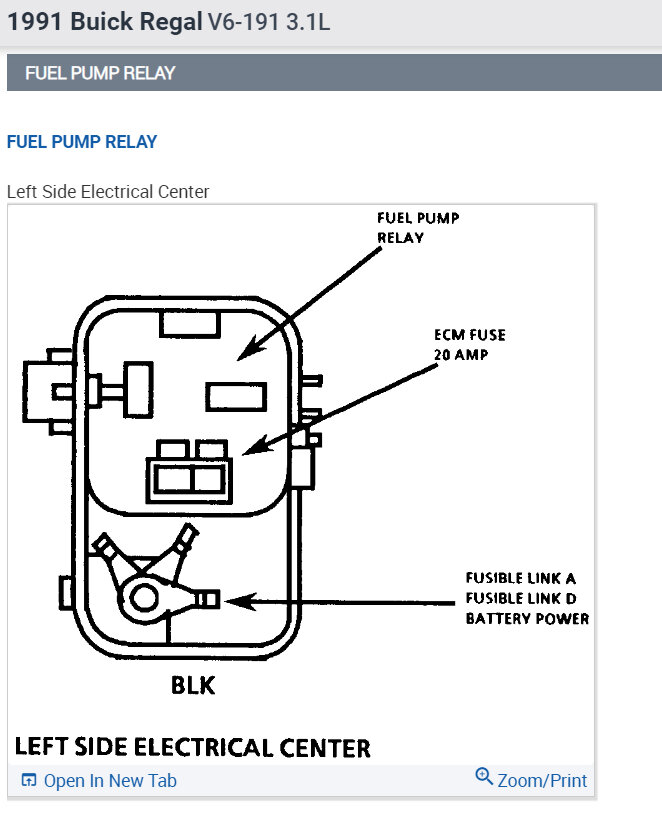 1991 Buick Regal V6-191 3.1L

FUEL PUMP RELAY

FUEL PUMP RELAY

Left Side Electrical Center

FUEL PUMP RELAY

ECM FUSE 20 AMP

FUSIBLE LINK A
FUSIBLE LINK D
BATTERY POWER

BLK

LEFT SIDE ELECTRICAL CENTER

Open In New Tab

Zoom/Print