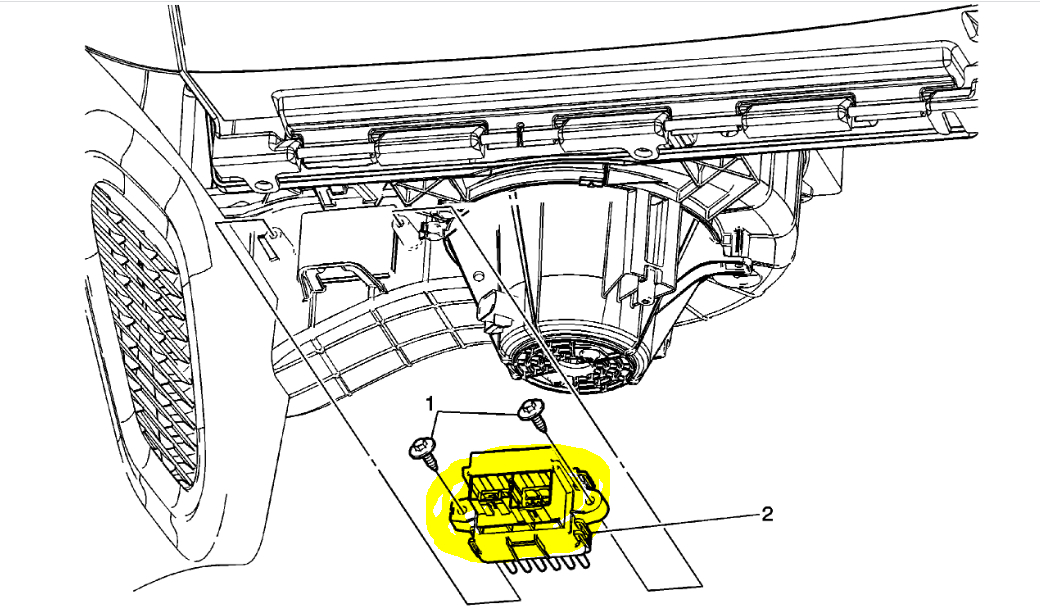 1
2