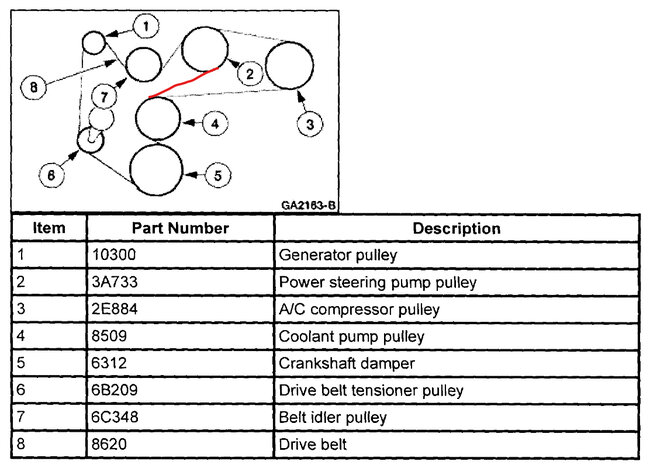 1
8
7
2
3
4
6
5
GA2163-B

| Item | Part Number | Description |
|---|---|---|
| 1 | 10300 | Generator pulley |
| 2 | 3A733 | Power steering pump pulley |
| 3 | 2E884 | A/C compressor pulley |
| 4 | 8509 | Coolant pump pulley |
| 5 | 6312 | Crankshaft damper |
| 6 | 6B209 | Drive belt tensioner pulley |
| 7 | 6C348 | Belt idler pulley |
| 8 | 8620 | Drive belt |