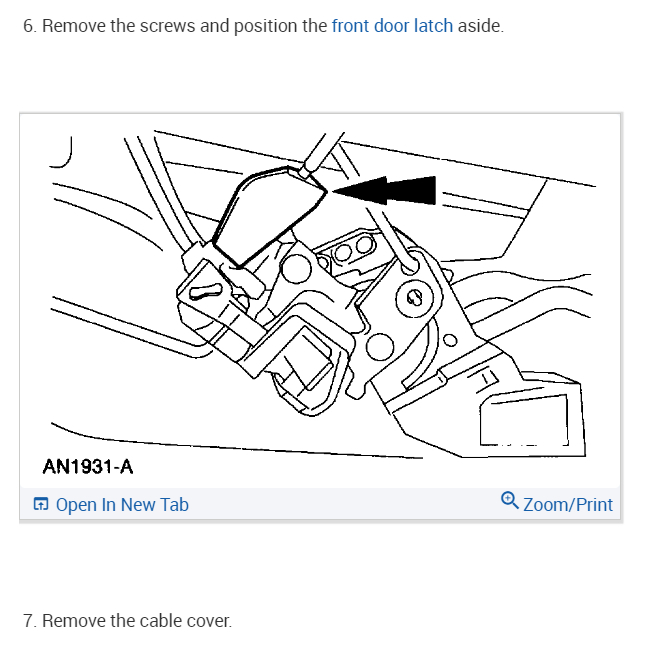 6. Remove the screws and position the front door latch aside.

AN1931-A

Open In New Tab

Zoom/Print

7. Remove the cable cover.